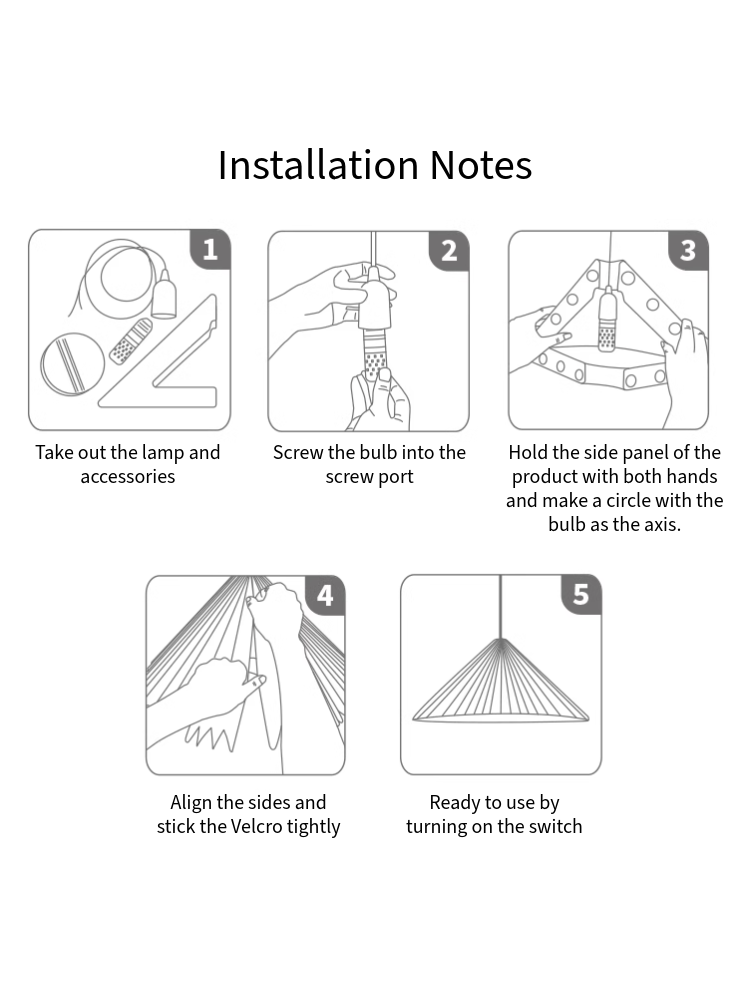 Installation Notes

1

Take out the lamp and accessories

2

Screw the bulb into the screw port

3

Hold the side panel of the product with both hands and make a circle with the bulb as the axis.

4

Align the sides and stick the Velcro tightly

5

Ready to use by turning on the switch